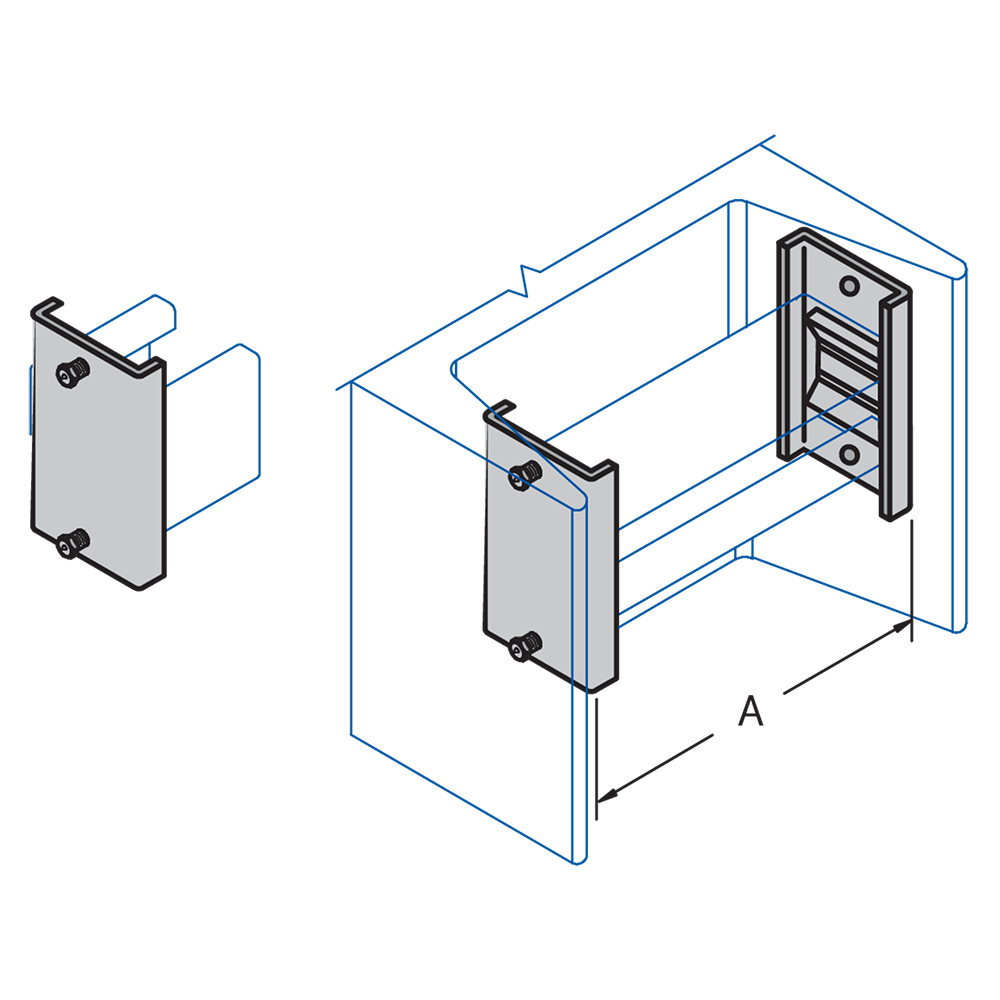 A